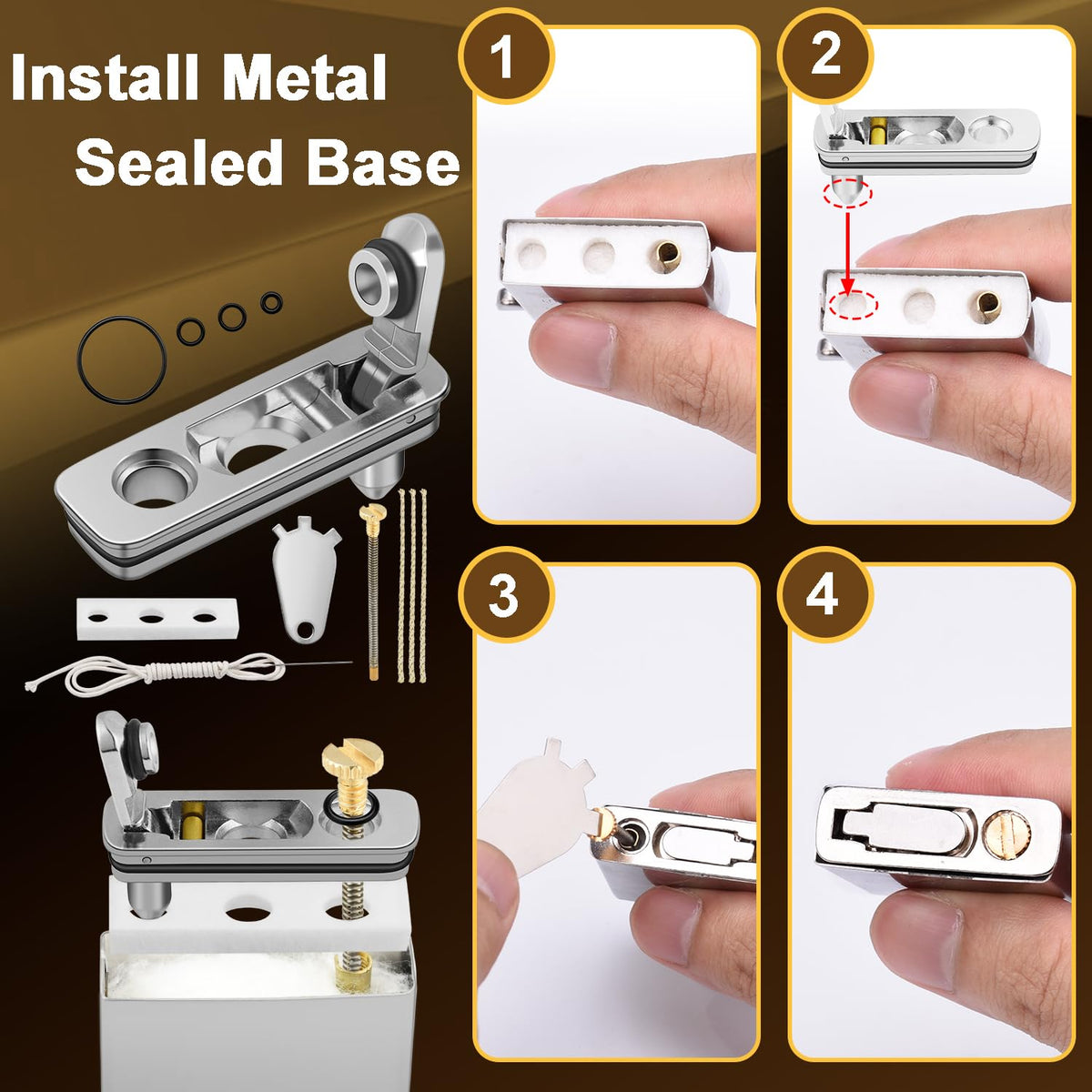 Install Metal
Sealed Base

1

2

3

4